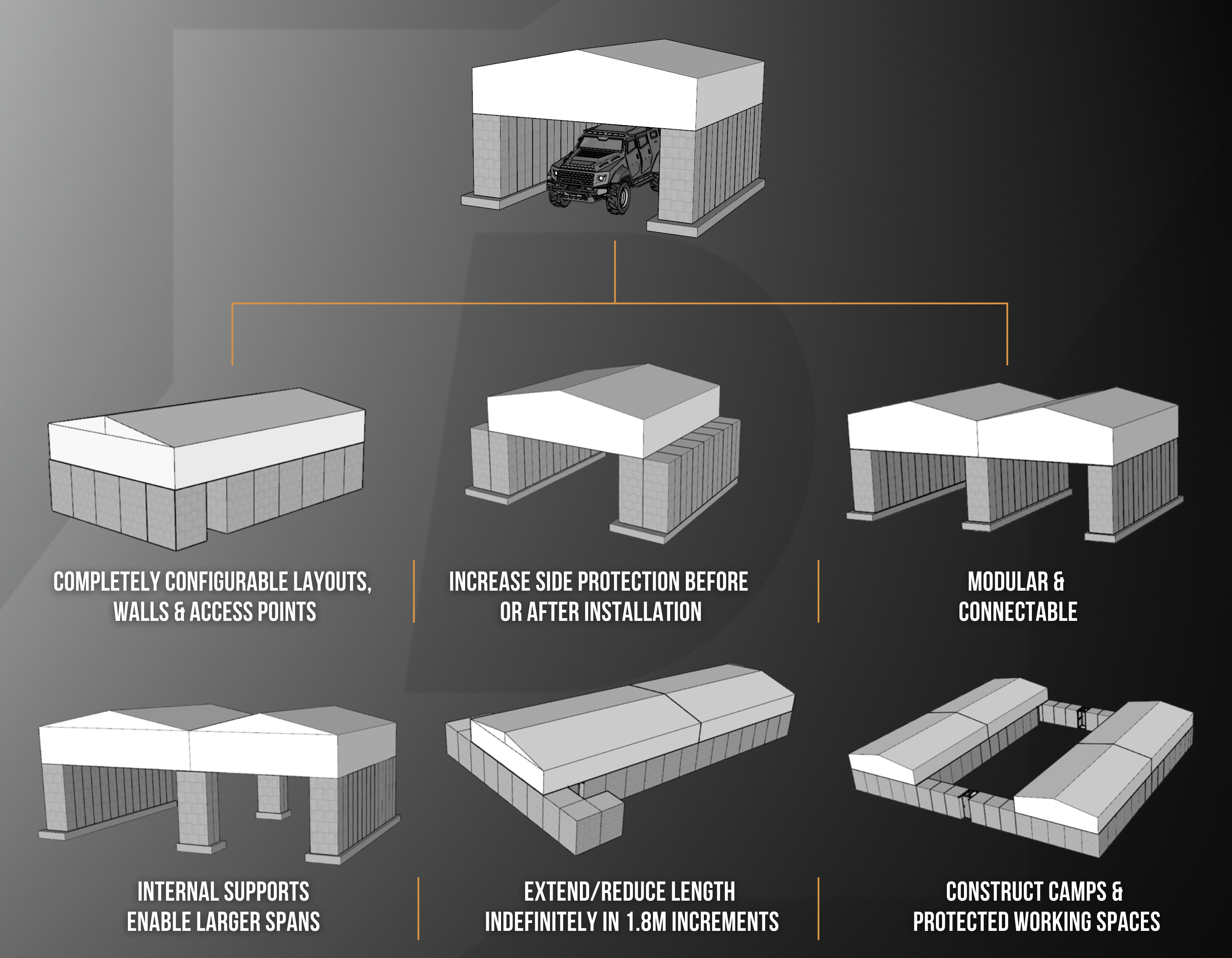 COMPLETELY CONFIGURABLE LAYOUTS, WALLS & ACCESS POINTS

INCREASE SIDE PROTECTION BEFORE OR AFTER INSTALLATION

MODULAR & CONNECTABLE

INTERNAL SUPPORTS ENABLE LARGER SPANS

EXTEND/REDUCE LENGTH INDEFINITELY IN 1.8M INCREMENTS

CONSTRUCT CAMPS & PROTECTED WORKING SPACES